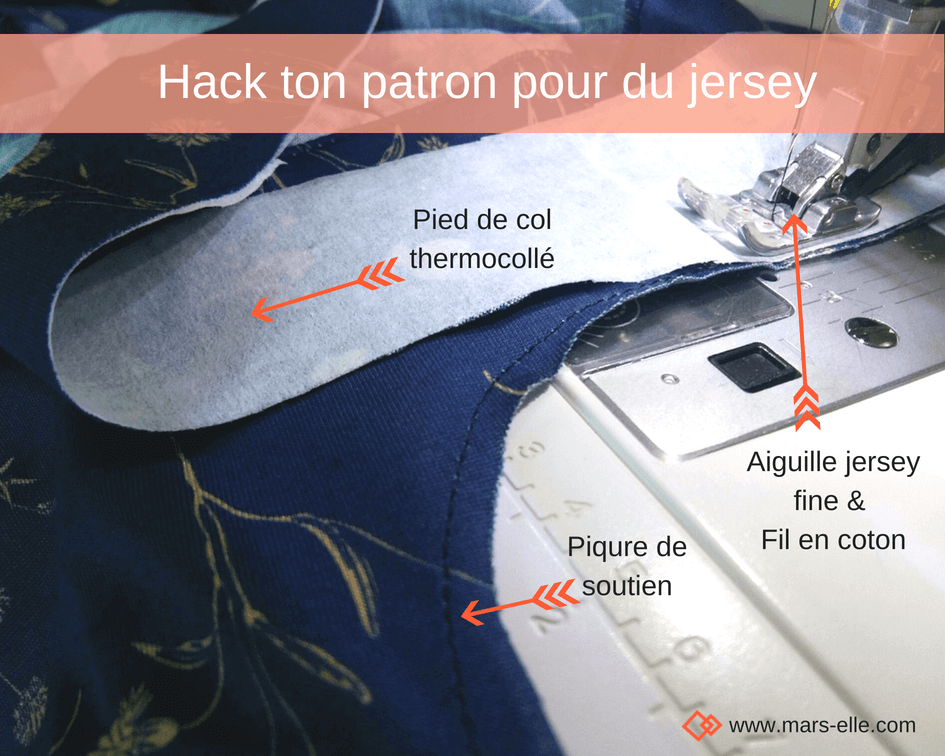 Hack ton patron pour du jersey

Pied de col thermocollé

Aiguille jersey fine & Fil en coton

Piqure de soutien

www.mars-elle.com